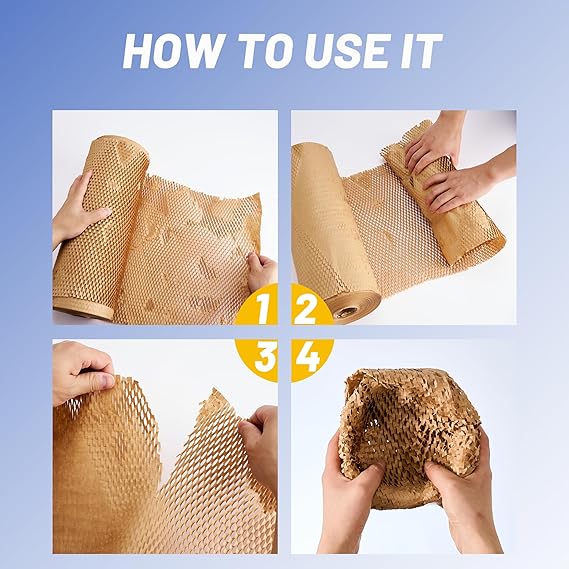 HOW TO USE IT

1
2
3
4